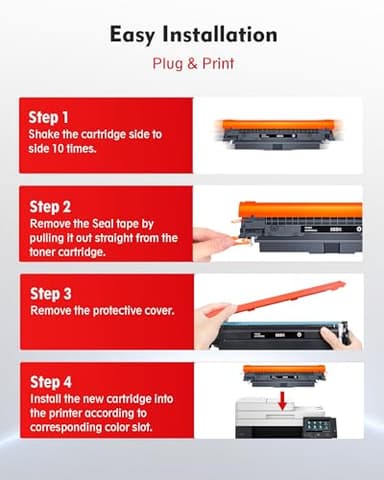 Easy Installation

Plug & Print

Step 1
Shake the cartridge side to side 10 times.

Step 2
Remove the Seal tape by pulling it out straight from the toner cartridge.

Step 3
Remove the protective cover.

Step 4
Install the new cartridge into the printer according to corresponding color slot.