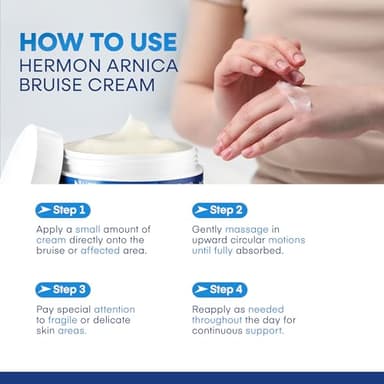 HOW TO USE
HERMON ARNICA
BRUISE CREAM

Step 1
Apply a small amount of cream directly onto the bruise or affected area.

Step 2
Gently massage in upward circular motions until fully absorbed.

Step 3
Pay special attention to fragile or delicate skin areas.

Step 4
Reapply as needed throughout the day for continuous support.