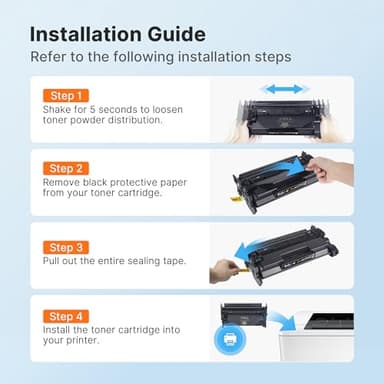 Installation Guide
Refer to the following installation steps

Step 1
Shake for 5 seconds to loosen toner powder distribution.

Step 2
Remove black protective paper from your toner cartridge.

Step 3
Pull out the entire sealing tape.

Step 4
Install the toner cartridge into your printer.