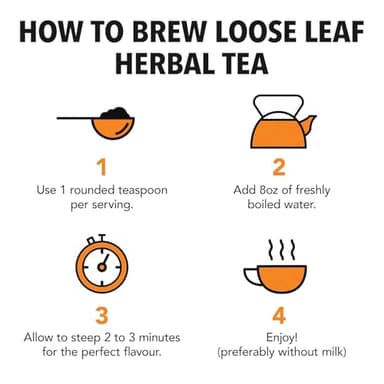 HOW TO BREW LOOSE LEAF HERBAL TEA

1
Use 1 rounded teaspoon per serving.

2
Add 8oz of freshly boiled water.

3
Allow to steep 2 to 3 minutes for the perfect flavour.

4
Enjoy!
(preferably without milk)