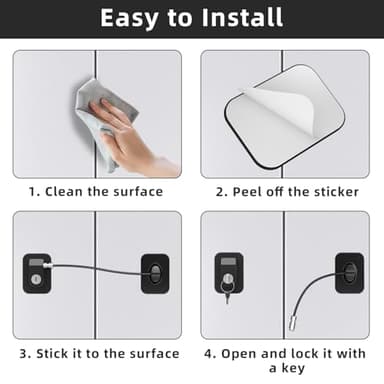 Easy to Install

1. Clean the surface

2. Peel off the sticker

3. Stick it to the surface

4. Open and lock it with a key