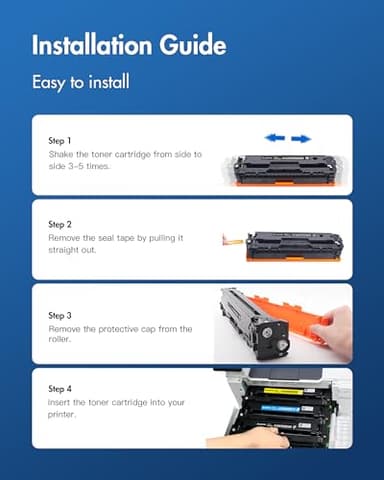 Installation Guide

Easy to install

Step 1
Shake the toner cartridge from side to side 3-5 times.

Step 2
Remove the seal tape by pulling it straight out.

Step 3
Remove the protective cap from the roller.

Step 4
Insert the toner cartridge into your printer.