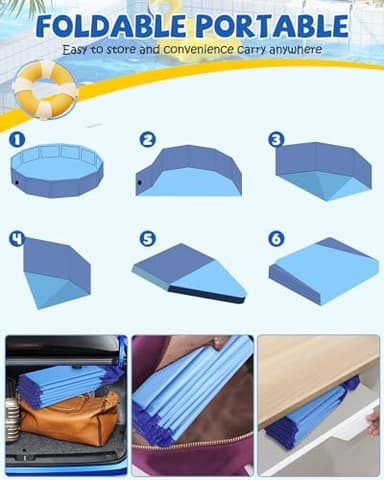 FOLDABLE PORTABLE
Easy to store and convenience carry anywhere

1

2

3

4

5

6