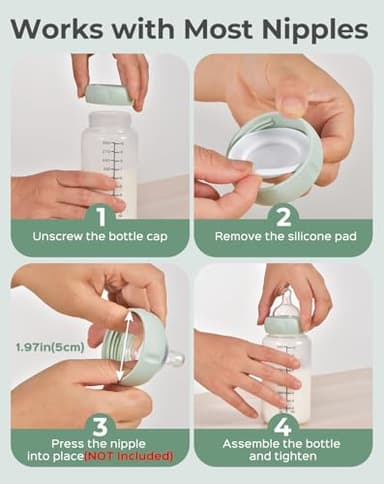 Works with Most Nipples

1
Unscrew the bottle cap

2
Remove the silicone pad

1.97in(5cm)

3
Press the nipple into place(NOT included)

4
Assemble the bottle and tighten