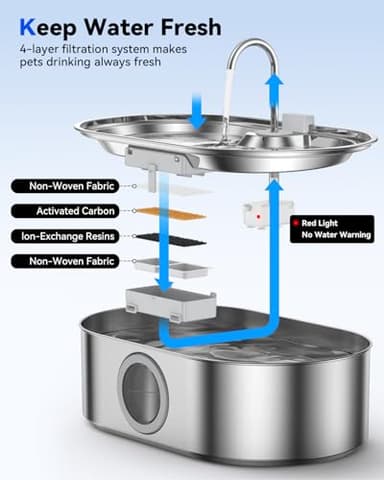 Keep Water Fresh
4-layer filtration system makes pets drinking always fresh

Non-Woven Fabric
Activated Carbon
Ion-Exchange Resins
Non-Woven Fabric

Red Light
No Water Warning