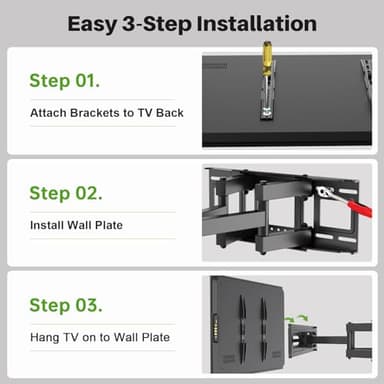 Easy 3-Step Installation

Step 01.

Attach Brackets to TV Back

Step 02.

Install Wall Plate

Step 03.

Hang TV on to Wall Plate