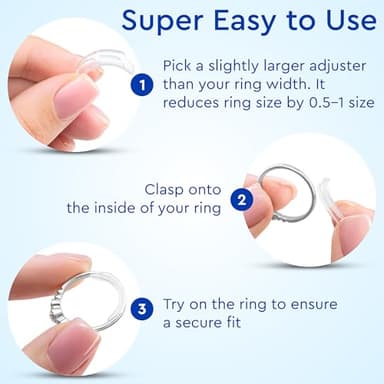 Super Easy to Use

1

Pick a slightly larger adjuster than your ring width. It reduces ring size by 0.5–1 size

Clasp onto the inside of your ring

2

3

Try on the ring to ensure a secure fit