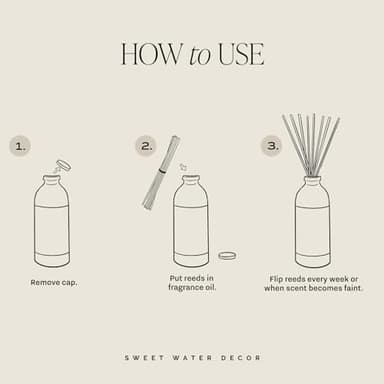 HOW to USE

1.

Remove cap.

2.

Put reeds in fragrance oil.

3.

Flip reeds every week or when scent becomes faint.

SWEET WATER DECOR