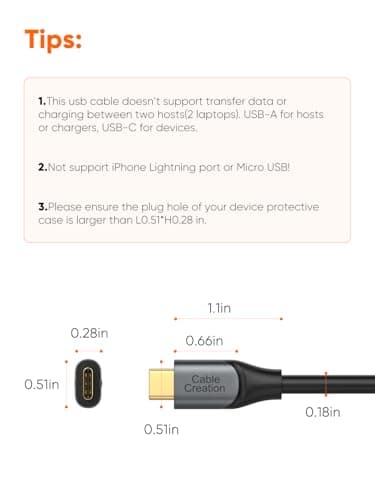 Tips:

1.This usb cable doesn't support transfer data or charging between two hosts(2 laptops). USB-A for hosts or chargers, USB-C for devices.

2.Not support iPhone Lightning port or Micro USB!

3.Please ensure the plug hole of your device protective case is larger than L0.51*H0.28 in.

1.1in

0.28in

0.66in

0.51in

Cable Creation

0.18in

0.51in