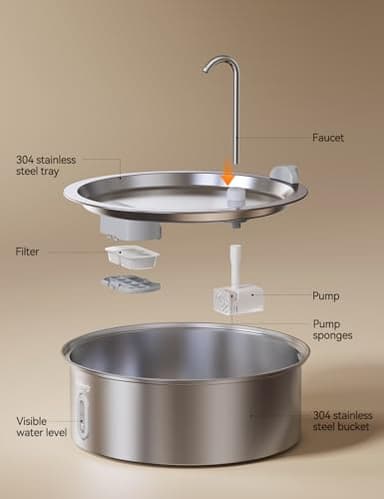 Faucet

304 stainless steel tray

Filter

Pump

Pump sponges

Visible water level

304 stainless steel bucket