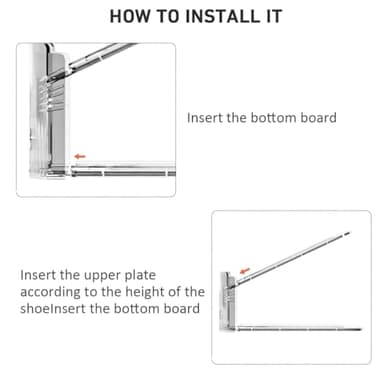 HOW TO INSTALL IT

Insert the bottom board

Insert the upper plate according to the height of the shoeInsert the bottom board