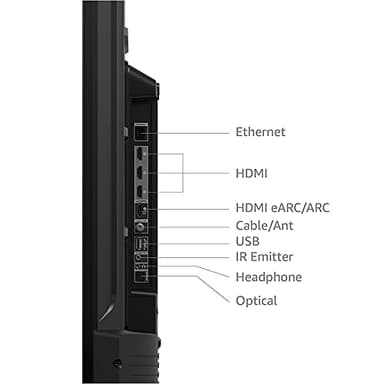 Ethernet
HDMI
HDMI eARC/ARC
Cable/Ant
USB
IR Emitter
Headphone
Optical